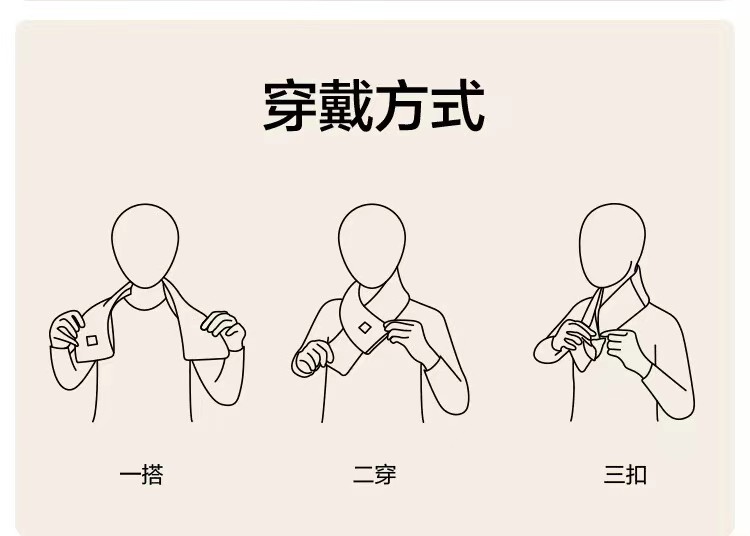 穿戴方式

一搭

二穿

三扣